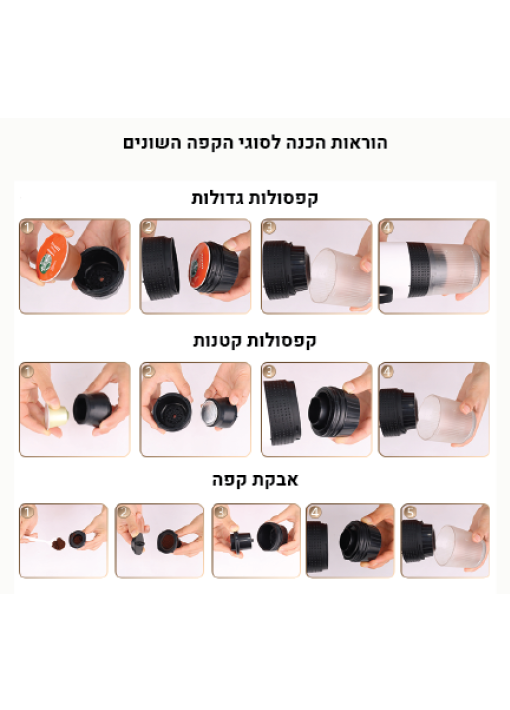 הוראות הכנה לסוגי הקפה השונים

קפסולות גדולות

1 2 3 4

קפסולות קטנות

1 2 3 4

אבקת קפה

1 2 3 4 5